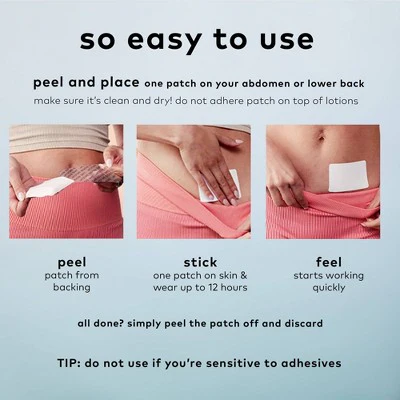 so easy to use

peel and place one patch on your abdomen or lower back
make sure it's clean and dry! do not adhere patch on top of lotions

peel
patch from backing

stick
one patch on skin & wear up to 12 hours

feel
starts working quickly

all done? simply peel the patch off and discard

TIP: do not use if you're sensitive to adhesives